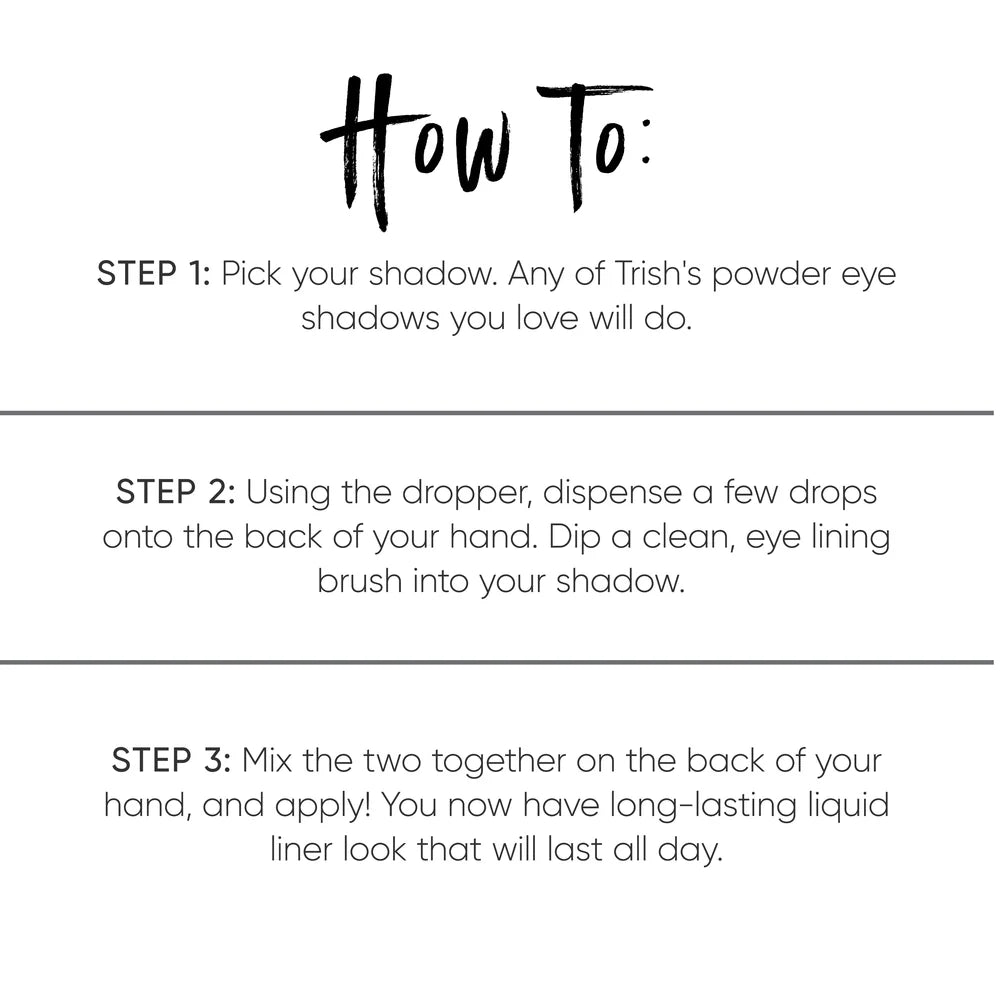 How To:

STEP 1: Pick your shadow. Any of Trish's powder eye shadows you love will do.

STEP 2: Using the dropper, dispense a few drops onto the back of your hand. Dip a clean, eye lining brush into your shadow.

STEP 3: Mix the two together on the back of your hand, and apply! You now have long-lasting liquid liner look that will last all day.